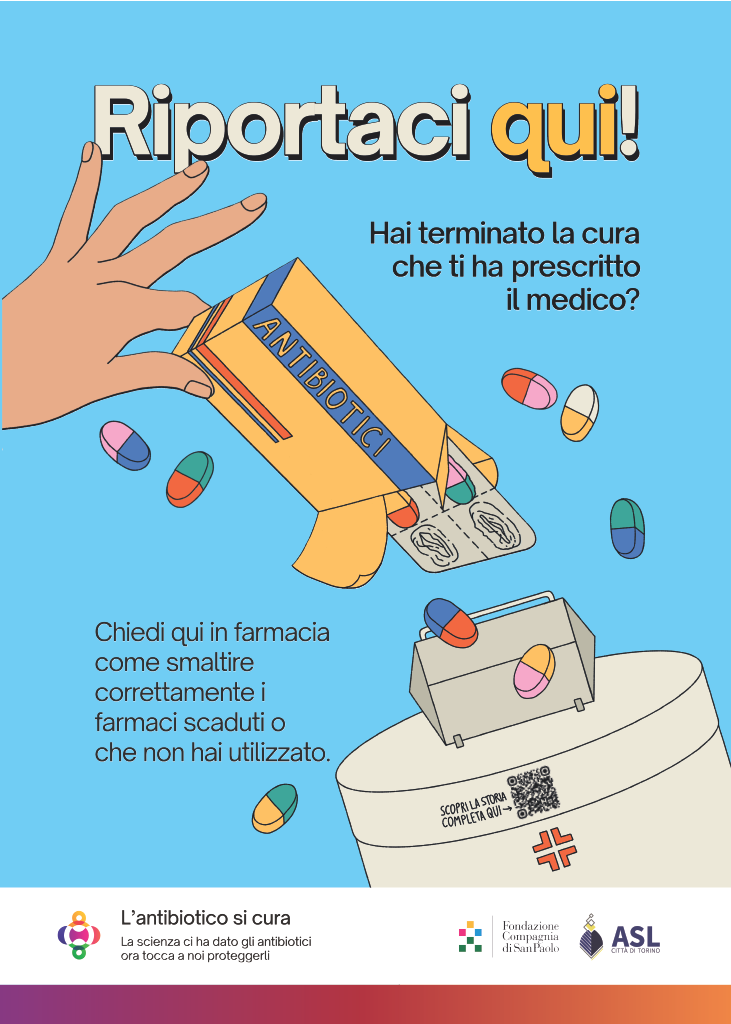 Riportaci qui!

Hai terminato la cura che ti ha prescritto il medico?

ANTIBIOTICI

Chiedi qui in farmacia come smaltire correttamente i farmaci scaduti o che non hai utilizzato.

SCOPRI LA STORIA COMPLETA QUI →

L'antibiotico si cura
La scienza ci ha dato gli antibiotici ora tocca a noi proteggerli

Fondazione Compagnia di SanPaolo

ASL CITTÀ DI TORINO